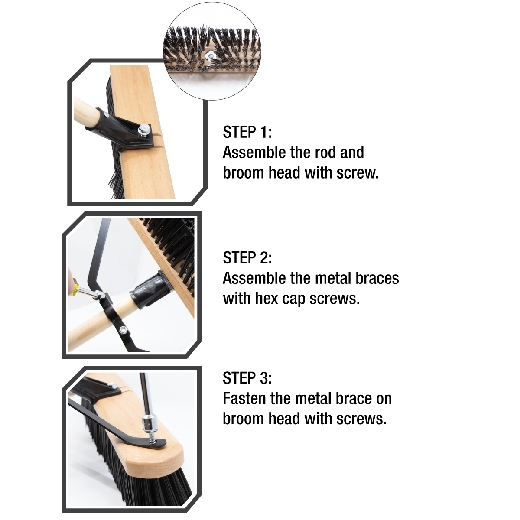 STEP 1:
Assemble the rod and broom head with screw.

STEP 2:
Assemble the metal braces with hex cap screws.

STEP 3:
Fasten the metal brace on broom head with screws.