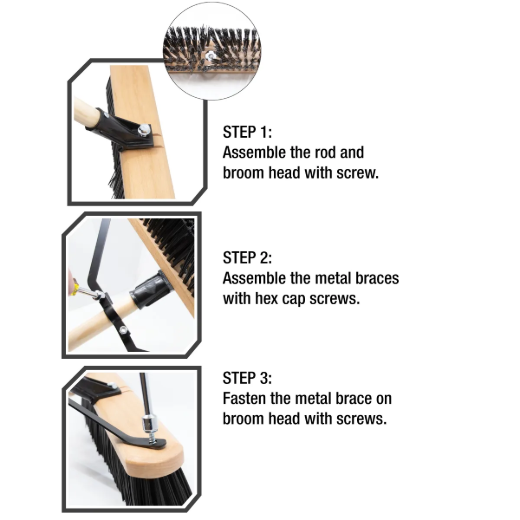 STEP 1:
Assemble the rod and broom head with screw.

STEP 2:
Assemble the metal braces with hex cap screws.

STEP 3:
Fasten the metal brace on broom head with screws.