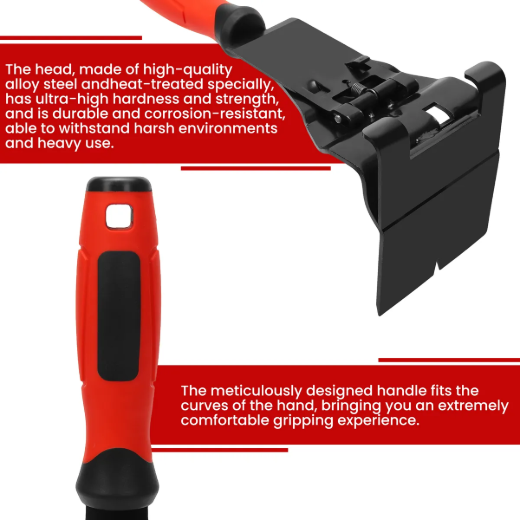 The head, made of high-quality alloy steel andheat-treated specially, has ultra-high hardness and strength, and is durable and corrosion-resistant, able to withstand harsh environments and heavy use.

The meticulously designed handle fits the curves of the hand, bringing you an extremely comfortable gripping experience.