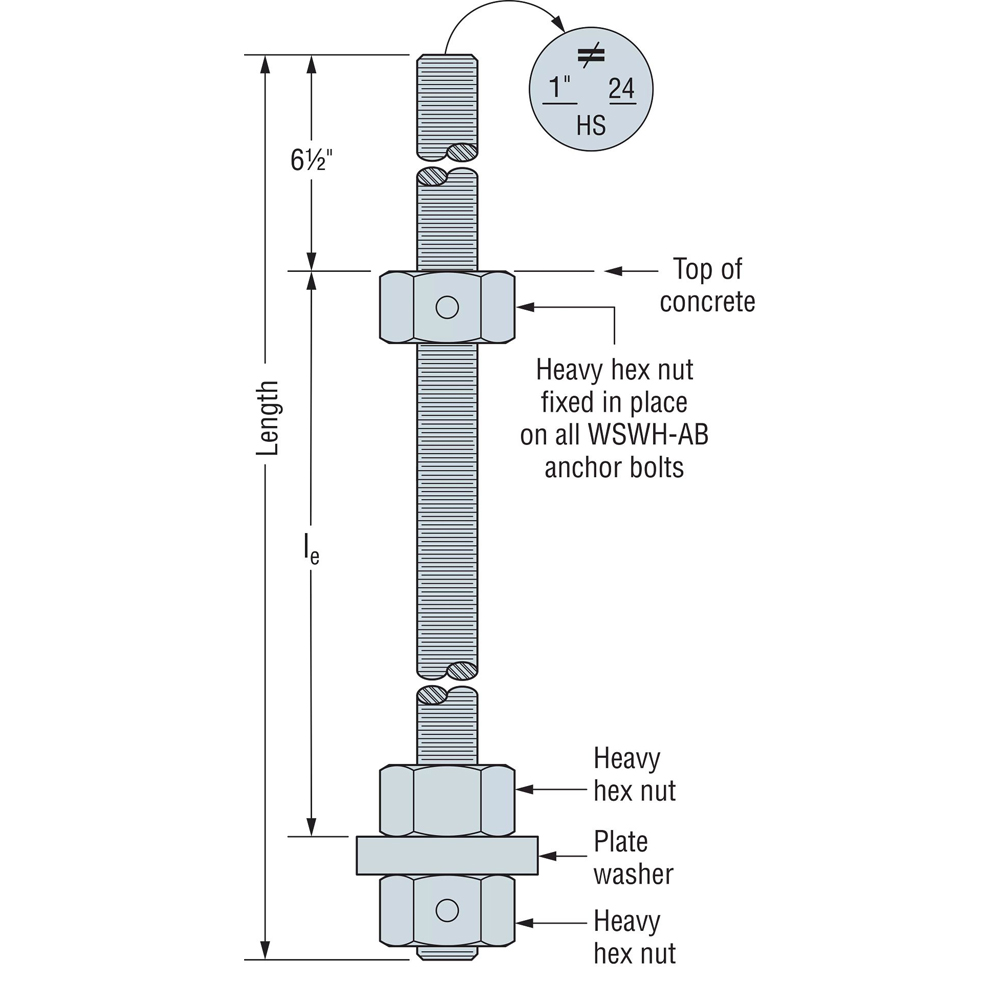 ≠
1"
24
HS

6½"

Top of concrete

Heavy hex nut fixed in place on all WSWH-AB anchor bolts

Length

$l_e$

Heavy hex nut

Plate washer

Heavy hex nut