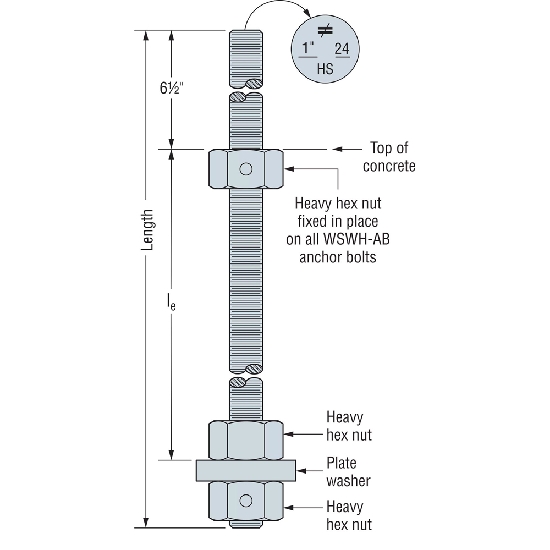 ≠
1"
24
HS

6½"

Top of concrete

Heavy hex nut fixed in place on all WSWH-AB anchor bolts

Length

$l_e$

Heavy hex nut

Plate washer

Heavy hex nut