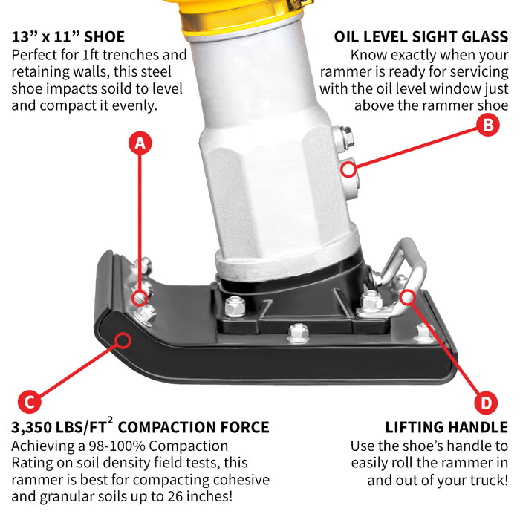 13” x 11” SHOE
Perfect for 1ft trenches and retaining walls, this steel shoe impacts soild to level and compact it evenly.

OIL LEVEL SIGHT GLASS
Know exactly when your rammer is ready for servicing with the oil level window just above the rammer shoe

A

B

C

D

3,350 LBS/FT$^2$ COMPACTION FORCE
Achieving a 98-100% Compaction Rating on soil density field tests, this rammer is best for compacting cohesive and granular soils up to 26 inches!

LIFTING HANDLE
Use the shoe’s handle to easily roll the rammer in and out of your truck!