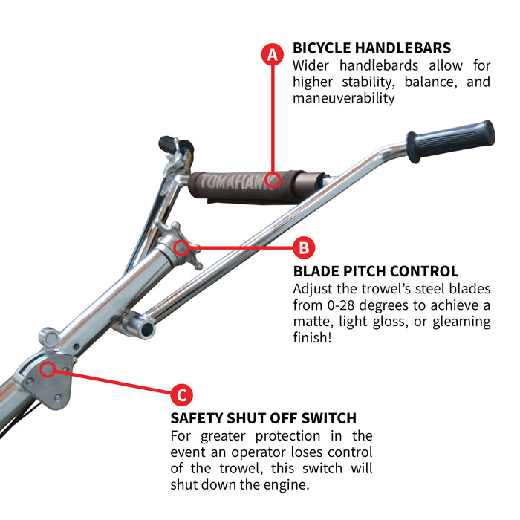 A

BICYCLE HANDLEBARS
Wider handlebards allow for higher stability, balance, and maneuverability

TOMAHAWK

B

BLADE PITCH CONTROL
Adjust the trowel's steel blades from 0-28 degrees to achieve a matte, light gloss, or gleaming finish!

C

SAFETY SHUT OFF SWITCH
For greater protection in the event an operator loses control of the trowel, this switch will shut down the engine.