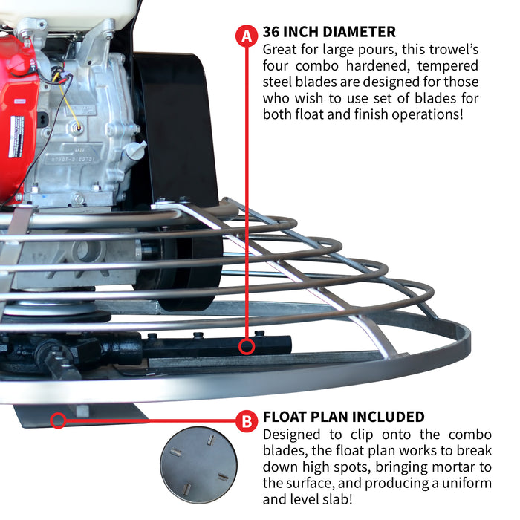 A

36 INCH DIAMETER
Great for large pours, this trowel's four combo hardened, tempered steel blades are designed for those who wish to use set of blades for both float and finish operations!

B

FLOAT PLAN INCLUDED
Designed to clip onto the combo blades, the float plan works to break down high spots, bringing mortar to the surface, and producing a uniform and level slab!