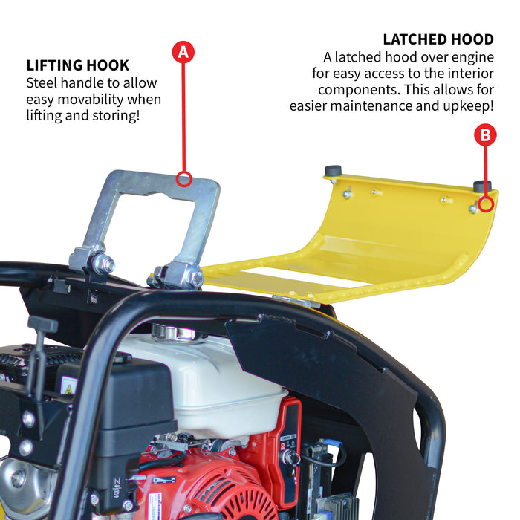 LIFTING HOOK
Steel handle to allow easy movability when lifting and storing!

A

LATCHED HOOD
A latched hood over engine for easy access to the interior components. This allows for easier maintenance and upkeep!

B