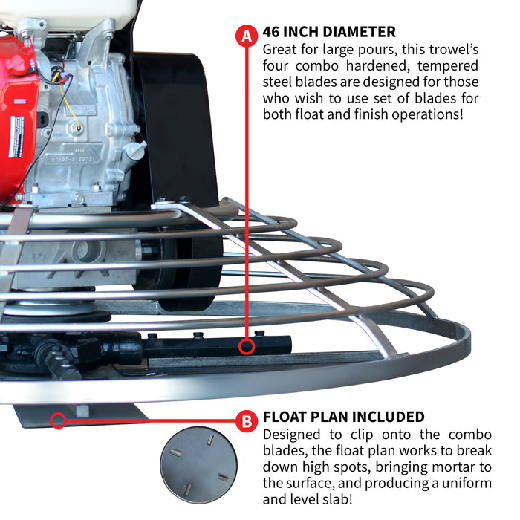 A

46 INCH DIAMETER

Great for large pours, this trowel's four combo hardened, tempered steel blades are designed for those who wish to use set of blades for both float and finish operations!

B

FLOAT PLAN INCLUDED

Designed to clip onto the combo blades, the float plan works to break down high spots, bringing mortar to the surface, and producing a uniform and level slab!