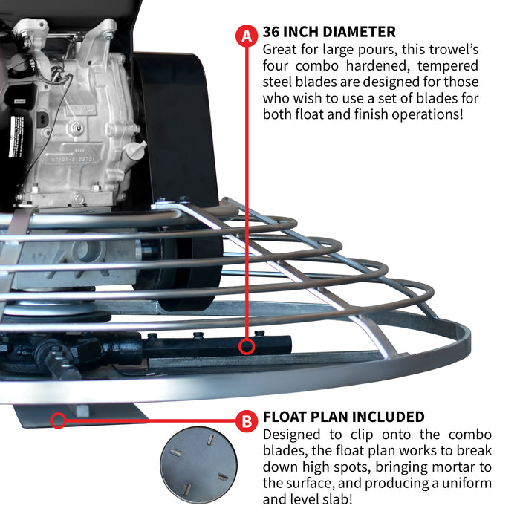 A

36 INCH DIAMETER
Great for large pours, this trowel's four combo hardened, tempered steel blades are designed for those who wish to use a set of blades for both float and finish operations!

B

FLOAT PLAN INCLUDED
Designed to clip onto the combo blades, the float plan works to break down high spots, bringing mortar to the surface, and producing a uniform and level slab!