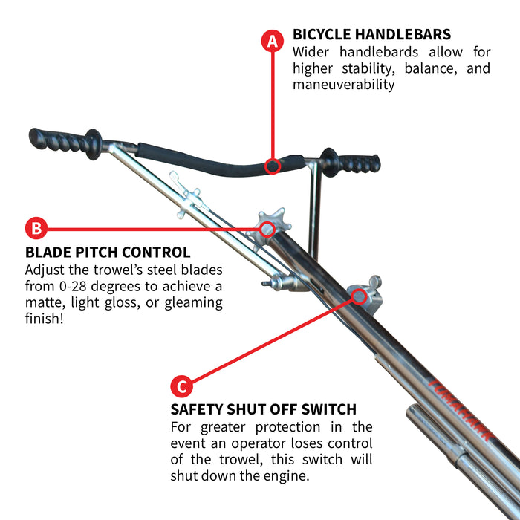 A

BICYCLE HANDLEBARS
Wider handlebards allow for higher stability, balance, and maneuverability

B

BLADE PITCH CONTROL
Adjust the trowel's steel blades from 0-28 degrees to achieve a matte, light gloss, or gleaming finish!

C

SAFETY SHUT OFF SWITCH
For greater protection in the event an operator loses control of the trowel, this switch will shut down the engine.

TOMAHAWK