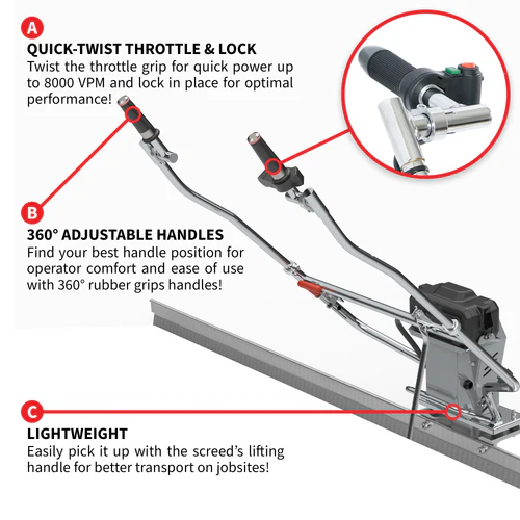 A

QUICK-TWIST THROTTLE & LOCK
Twist the throttle grip for quick power up to 8000 VPM and lock in place for optimal performance!

B

360° ADJUSTABLE HANDLES
Find your best handle position for operator comfort and ease of use with 360° rubber grips handles!

C

LIGHTWEIGHT
Easily pick it up with the screed's lifting handle for better transport on jobsites!