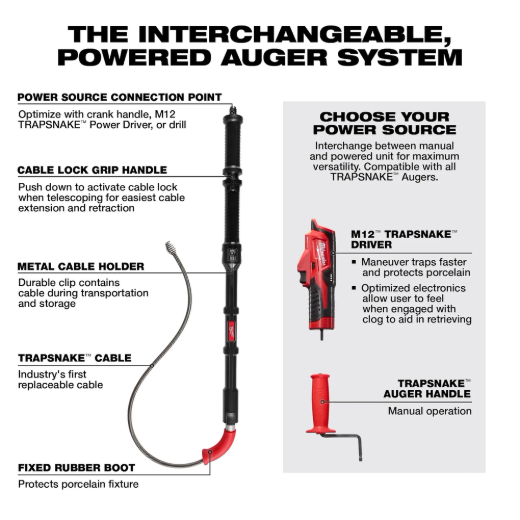 THE INTERCHANGEABLE, POWERED AUGER SYSTEM

POWER SOURCE CONNECTION POINT

Optimize with crank handle, M12 TRAPSNAKE™ Power Driver, or drill

CABLE LOCK GRIP HANDLE

Push down to activate cable lock when telescoping for easiest cable extension and retraction

METAL CABLE HOLDER

Durable clip contains cable during transportation and storage

TRAPSNAKE™ CABLE

Industry's first replaceable cable

FIXED RUBBER BOOT

Protects porcelain fixture

CHOOSE YOUR POWER SOURCE

Interchange between manual and powered unit for maximum versatility. Compatible with all TRAPSNAKE™ Augers.

M12™ TRAPSNAKE™ DRIVER

▪ Maneuver traps faster and protects porcelain

▪ Optimized electronics allow user to feel when engaged with clog to aid in retrieving

TRAPSNAKE™ AUGER HANDLE

Manual operation