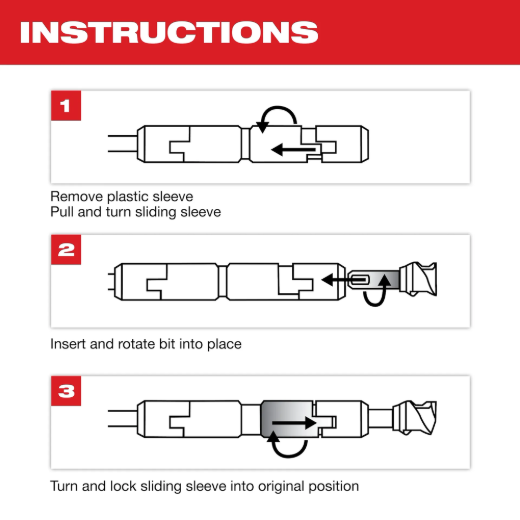 INSTRUCTIONS

1

Remove plastic sleeve
Pull and turn sliding sleeve

2

Insert and rotate bit into place

3

Turn and lock sliding sleeve into original position