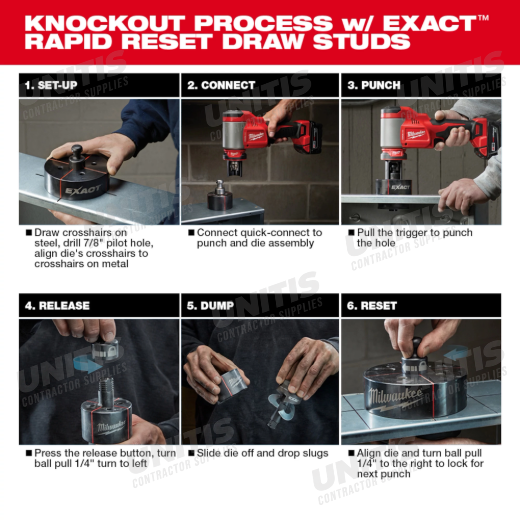 KNOCKOUT PROCESS w/ EXACT™ RAPID RESET DRAW STUDS

1. SET-UP

EXACT

■ Draw crosshairs on steel, drill 7/8" pilot hole, align die's crosshairs to crosshairs on metal

2. CONNECT

Milwaukee

■ Connect quick-connect to punch and die assembly

3. PUNCH

Milwaukee

EXACT

■ Pull the trigger to punch the hole

4. RELEASE

Milwaukee

■ Press the release button, turn ball pull 1/4" turn to left

5. DUMP

■ Slide die off and drop slugs

6. RESET

Milwaukee

■ Align die and turn ball pull 1/4" to the right to lock for next punch

UNITIS CONTRACTOR SUPPLIES