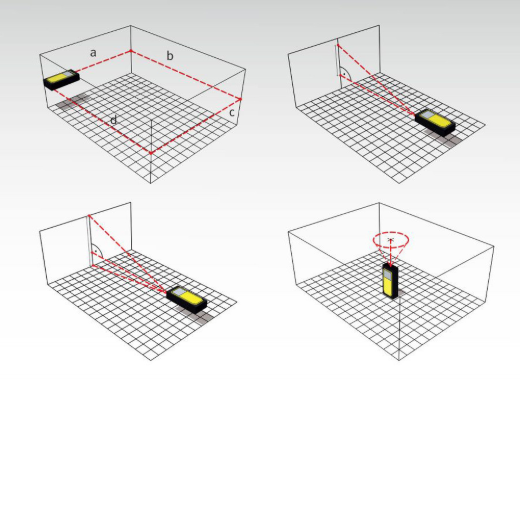 a
b
c
d