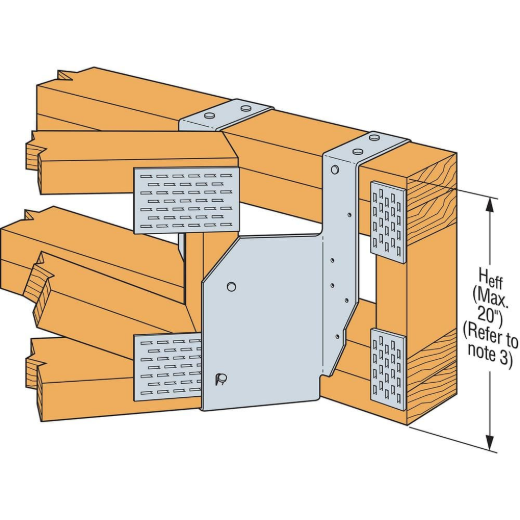 $H_{eff}$ (Max. 20") (Refer to note 3)