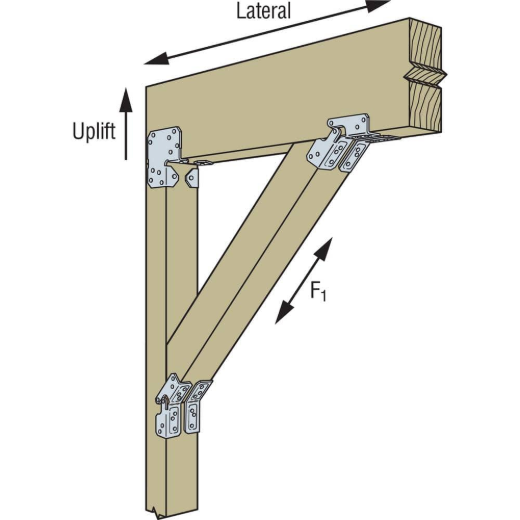 Lateral

Uplift

$F_1$