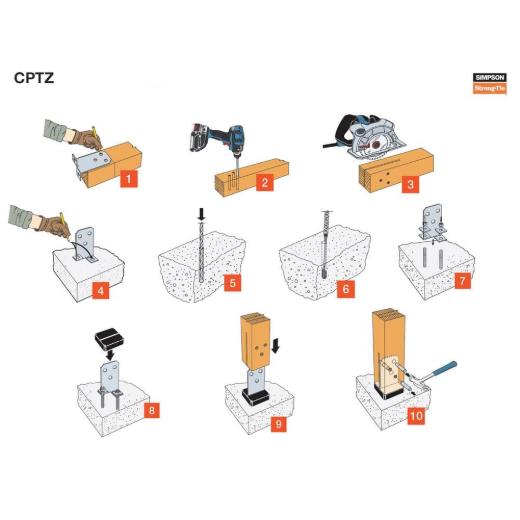 CPTZ

SIMPSON
Strong-Tie

1

2

3

4

5

6

7

8

9

10