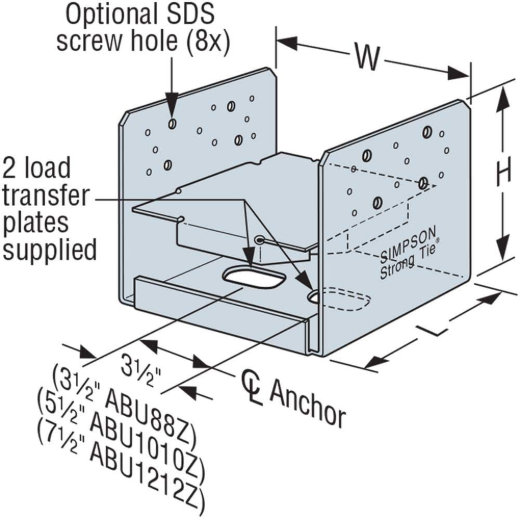 Optional SDS screw hole (8x)

W

H

2 load transfer plates supplied

SIMPSON Strong Tie®

L

3½"
(3½" ABU88Z)
(5½" ABU1010Z)
(7½" ABU1212Z)

℄ Anchor