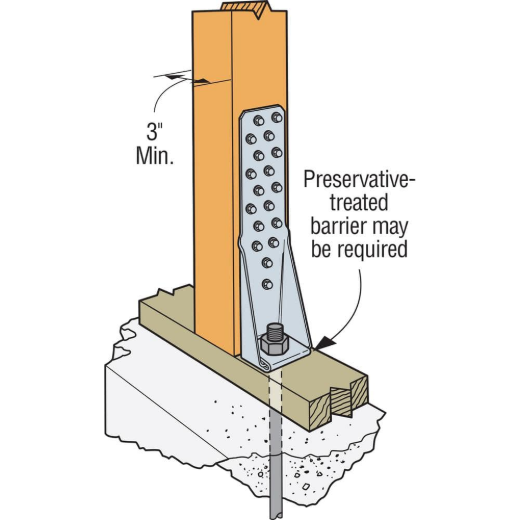 3"
Min.

Preservative-treated barrier may be required