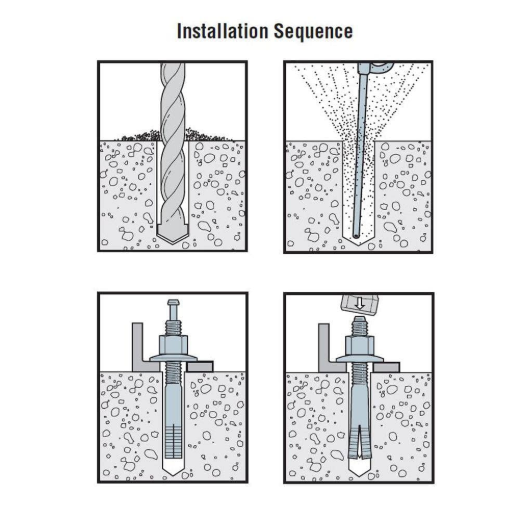 Installation Sequence