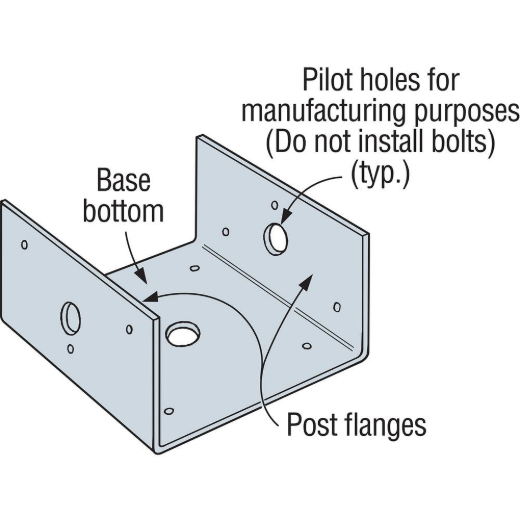 Pilot holes for manufacturing purposes (Do not install bolts) (typ.)

Base bottom

Post flanges