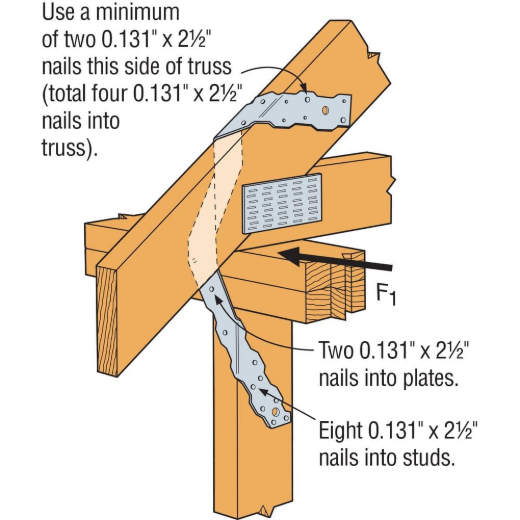 Use a minimum of two 0.131" x 2½" nails this side of truss (total four 0.131" x 2½" nails into truss).

$F_1$

Two 0.131" x 2½" nails into plates.

Eight 0.131" x 2½" nails into studs.