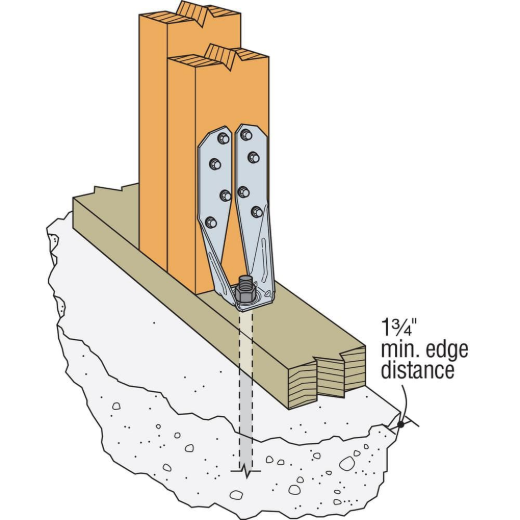 1¾"
min. edge
distance