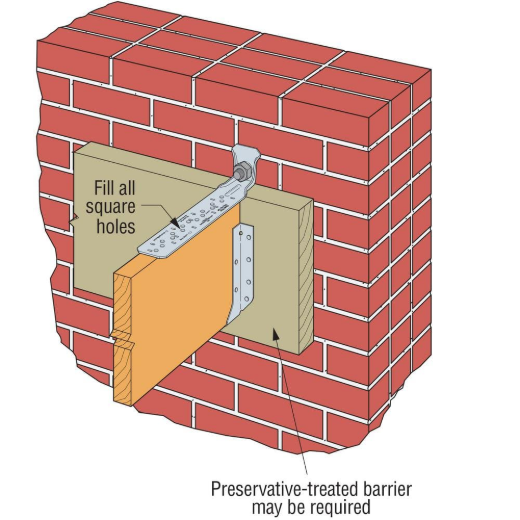 Fill all square holes

Preservative-treated barrier may be required