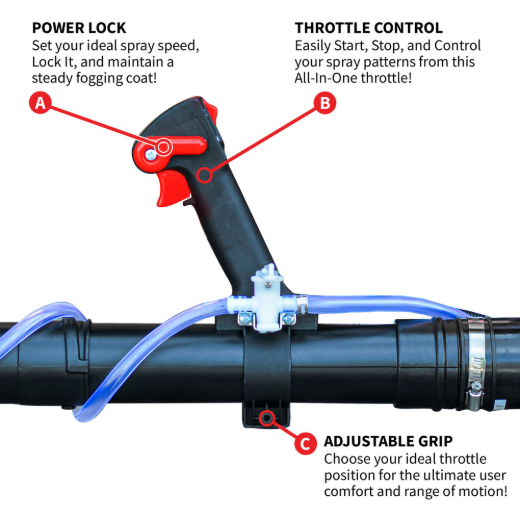 POWER LOCK
Set your ideal spray speed, Lock It, and maintain a steady fogging coat!

A

THROTTLE CONTROL
Easily Start, Stop, and Control your spray patterns from this All-In-One throttle!

B

C

ADJUSTABLE GRIP
Choose your ideal throttle position for the ultimate user comfort and range of motion!