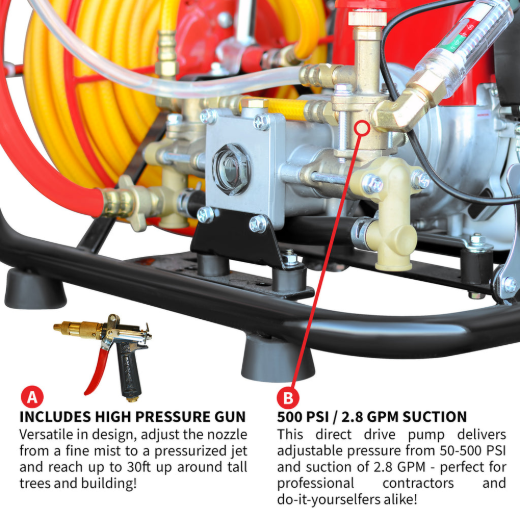 A

INCLUDES HIGH PRESSURE GUN

Versatile in design, adjust the nozzle from a fine mist to a pressurized jet and reach up to 30ft up around tall trees and building!

B

500 PSI / 2.8 GPM SUCTION

This direct drive pump delivers adjustable pressure from 50-500 PSI and suction of 2.8 GPM - perfect for professional contractors and do-it-yourselfers alike!