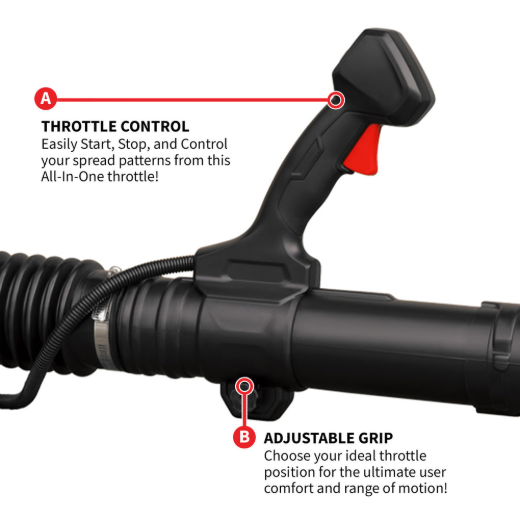 A

THROTTLE CONTROL
Easily Start, Stop, and Control your spread patterns from this All-In-One throttle!

B

ADJUSTABLE GRIP
Choose your ideal throttle position for the ultimate user comfort and range of motion!