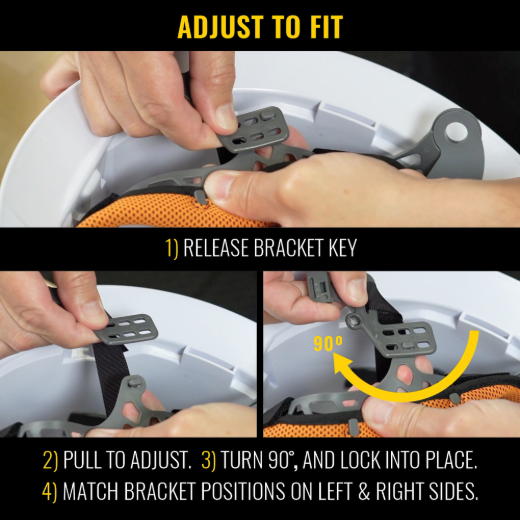 ADJUST TO FIT

1) RELEASE BRACKET KEY

90°

2) PULL TO ADJUST. 3) TURN 90°, AND LOCK INTO PLACE.
4) MATCH BRACKET POSITIONS ON LEFT & RIGHT SIDES.