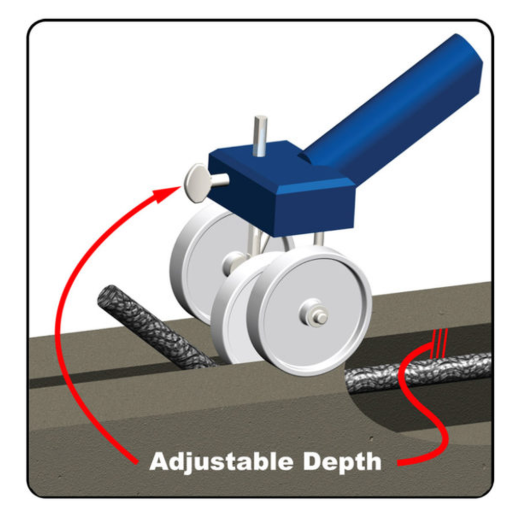 Adjustable Depth