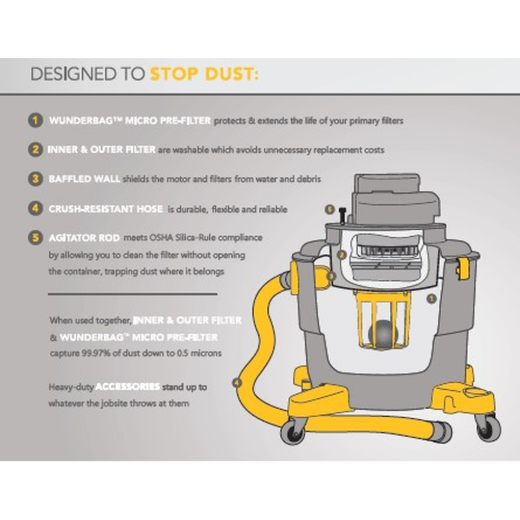 DESIGNED TO STOP DUST:

1 WUNDERBAG™ MICRO PRE-FILTER protects & extends the life of your primary filters

2 INNER & OUTER FILTER are washable which avoids unnecessary replacement costs

3 BAFFLED WALL shields the motor and filters from water and debris

4 CRUSH-RESISTANT HOSE is durable, flexible and reliable

5 AGITATOR ROD meets OSHA Silica-Rule compliance by allowing you to clean the filter without opening the container, trapping dust where it belongs

When used together, INNER & OUTER FILTER & WUNDERBAG™ MICRO PRE-FILTER capture 99.97% of dust down to 0.5 microns

Heavy-duty ACCESSORIES stand up to whatever the jobsite throws at them

5

2

3

1

4